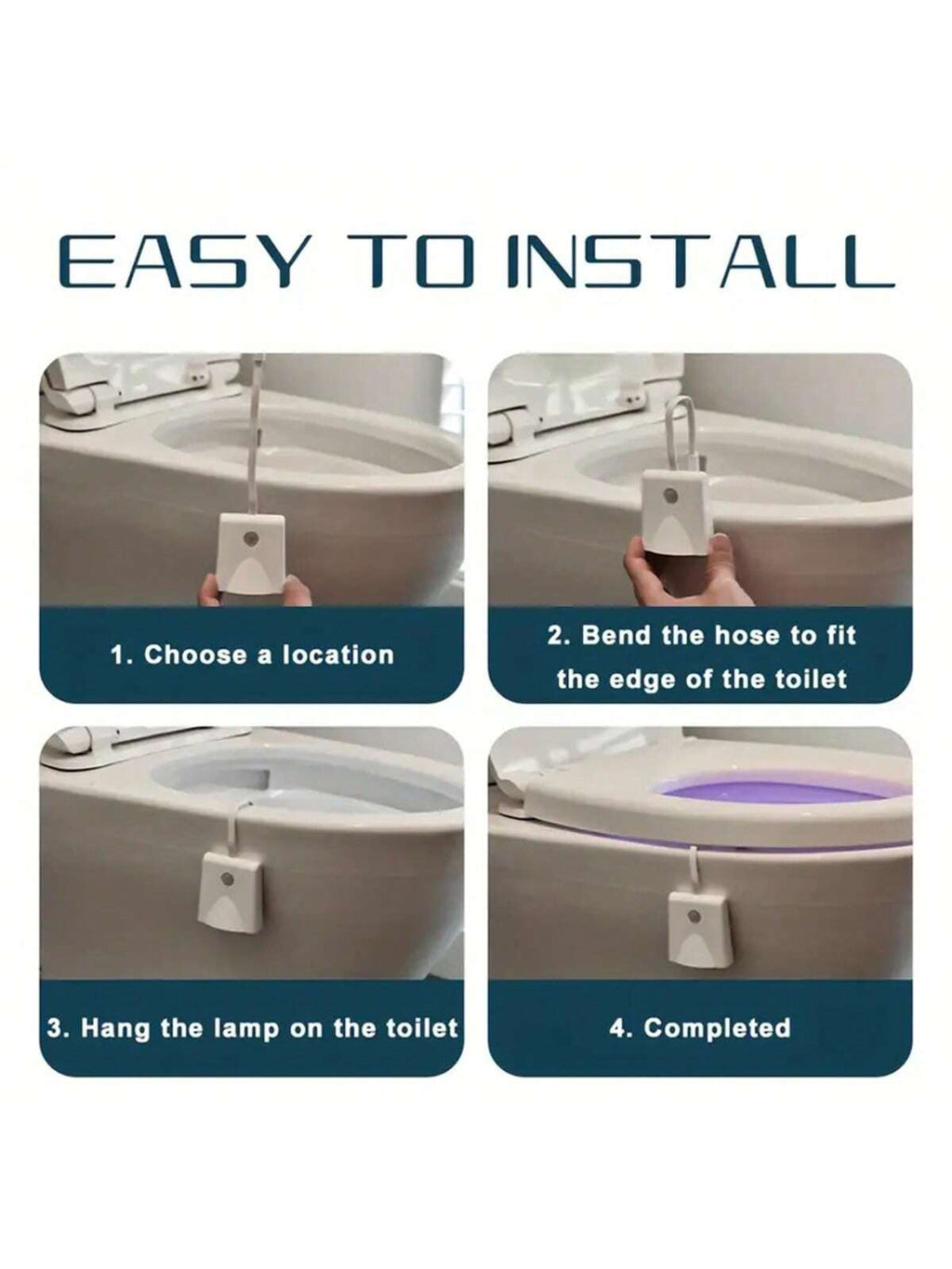 EASY TO INSTALL

1. Choose a location

2. Bend the hose to fit the edge of the toilet

3. Hang the lamp on the toilet

4. Completed